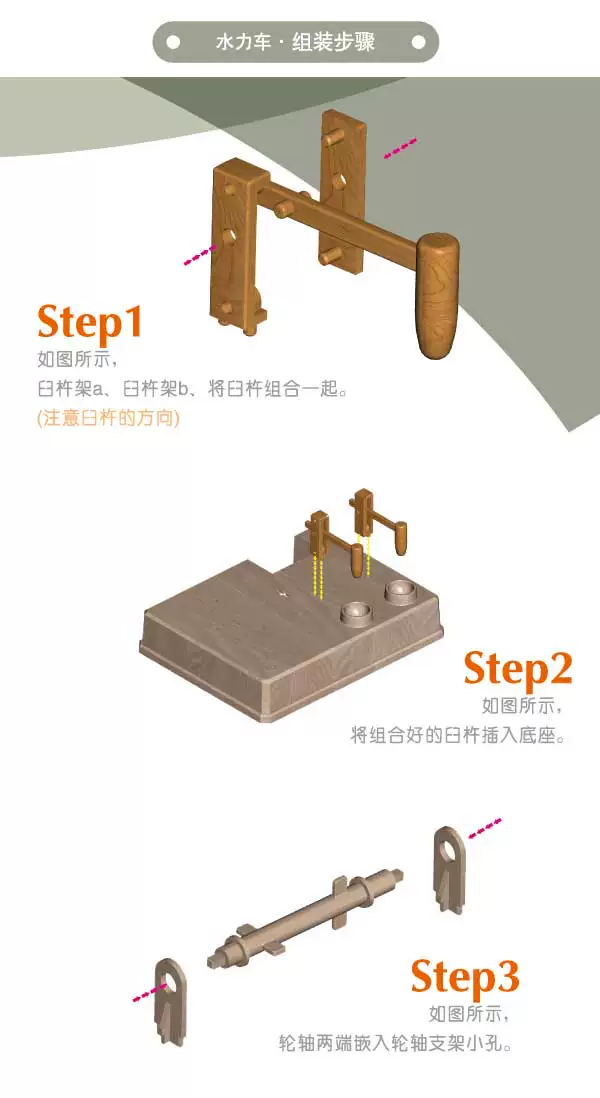 水力车 · 组装步骤

Step1
如图所示，
臼杵架a、臼杵架b、将臼杵组合一起。
(注意臼杵的方向)

Step2
如图所示，
将组合好的臼杵插入底座。

Step3
如图所示，
轮轴两端嵌入轮轴支架小孔。