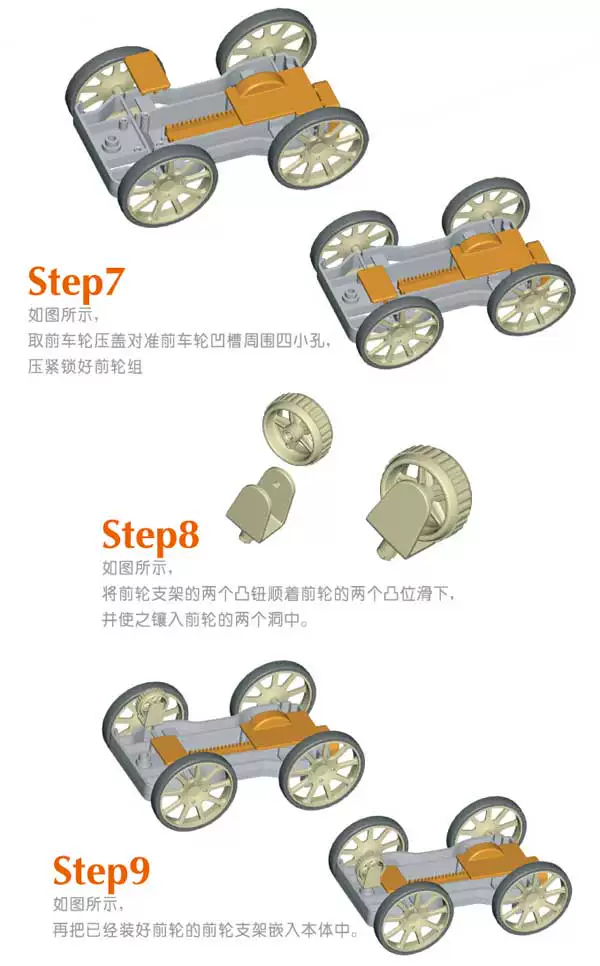 Step7
如图所示，
取前车轮压盖对准前车轮凹槽周围四小孔，
压紧锁好前轮组

Step8
如图所示，
将前轮支架的两个凸钮顺着前轮的两个凸位滑下，
并使之镶入前轮的两个洞中。

Step9
如图所示，
再把已经装好前轮的前轮支架嵌入本体中。