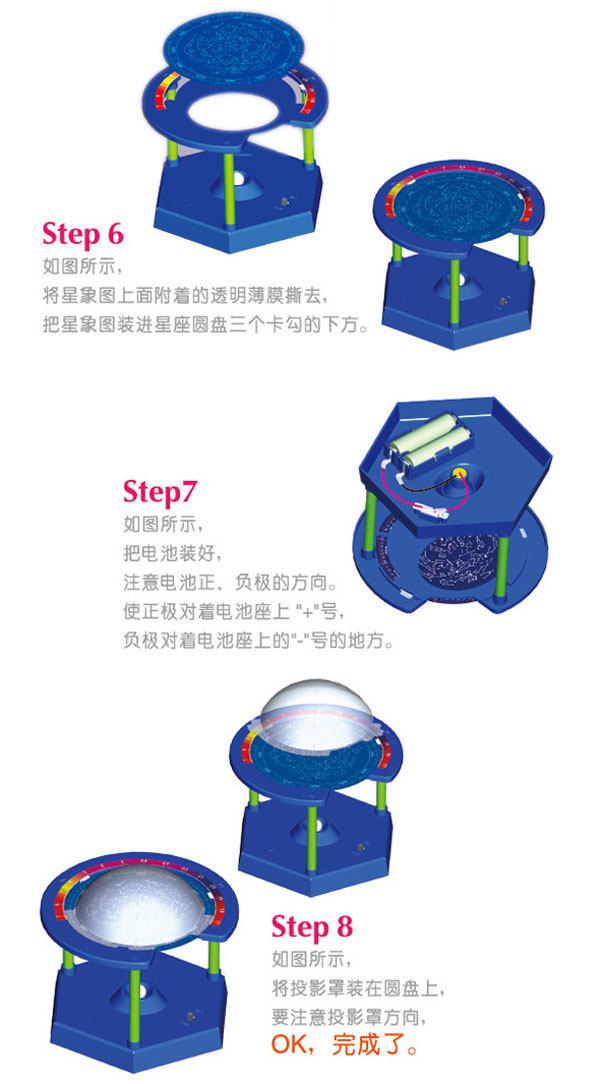 Step 6
如图所示，
将星象图上面附着的透明薄膜撕去，
把星象图装进星座圆盘三个卡勾的下方。

Step7
如图所示，
把电池装好，
注意电池正、负极的方向。
使正极对着电池座上 "+"号，
负极对着电池座上的"-"号的地方。

Step 8
如图所示，
将投影罩装在圆盘上，
要注意投影罩方向，
OK，完成了。