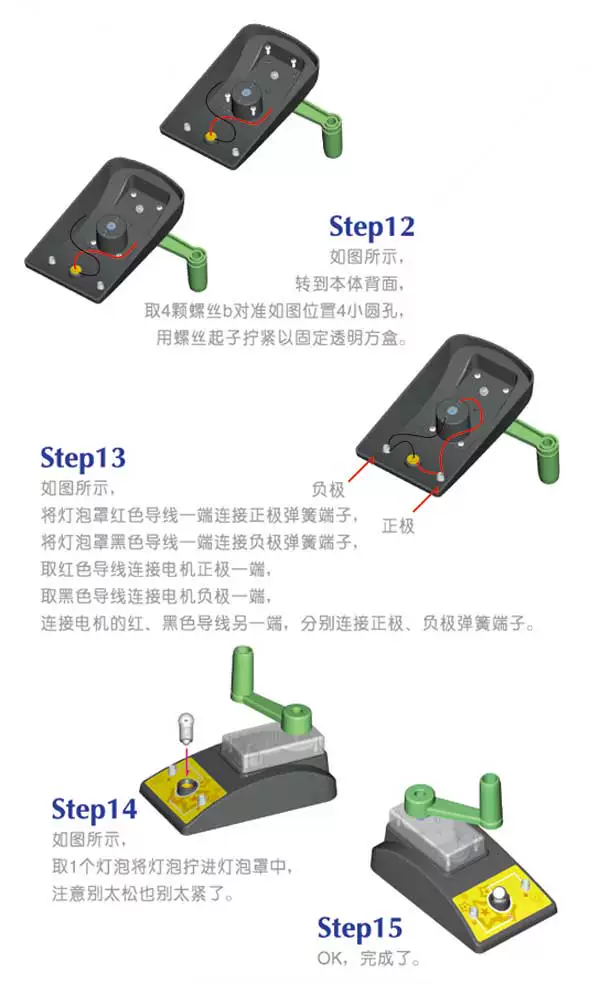 Step12
如图所示，
转到本体背面，
取4颗螺丝b对准如图位置4小圆孔，
用螺丝起子拧紧以固定透明方盒。

Step13
如图所示，
将灯泡罩红色导线一端连接正极弹簧端子，
将灯泡罩黑色导线一端连接负极弹簧端子，
取红色导线连接电机正极一端，
取黑色导线连接电机负极一端，
连接电机的红、黑色导线另一端，分别连接正极、负极弹簧端子。

负极

正极

Step14
如图所示，
取1个灯泡将灯泡拧进灯泡罩中，
注意别太松也别太紧了。

Step15
OK，完成了。