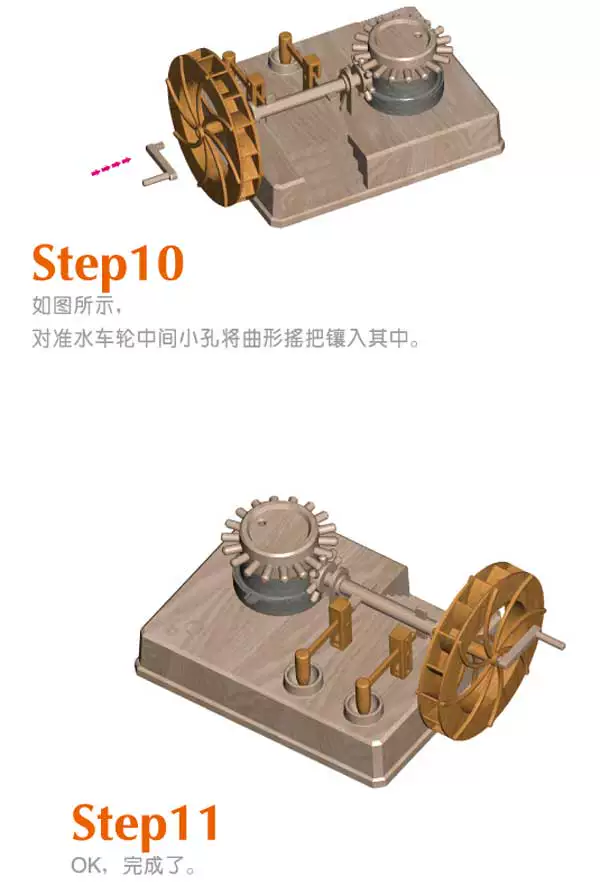 Step10
如图所示，
对准水车轮中间小孔将曲形摇把镶入其中。

Step11
OK，完成了。