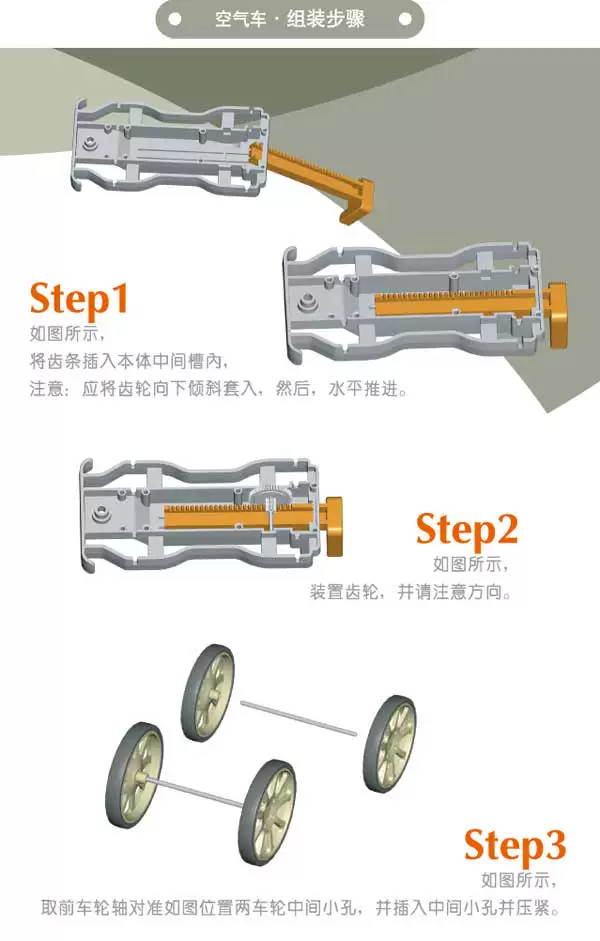 空气车 · 组装步骤

Step1
如图所示，
将齿条插入本体中间槽内，
注意：应将齿轮向下倾斜套入，然后，水平推进。

Step2
如图所示，
装置齿轮，并请注意方向。

Step3
如图所示，
取前车轮轴对准如图位置两车轮中间小孔，并插入中间小孔并压紧。