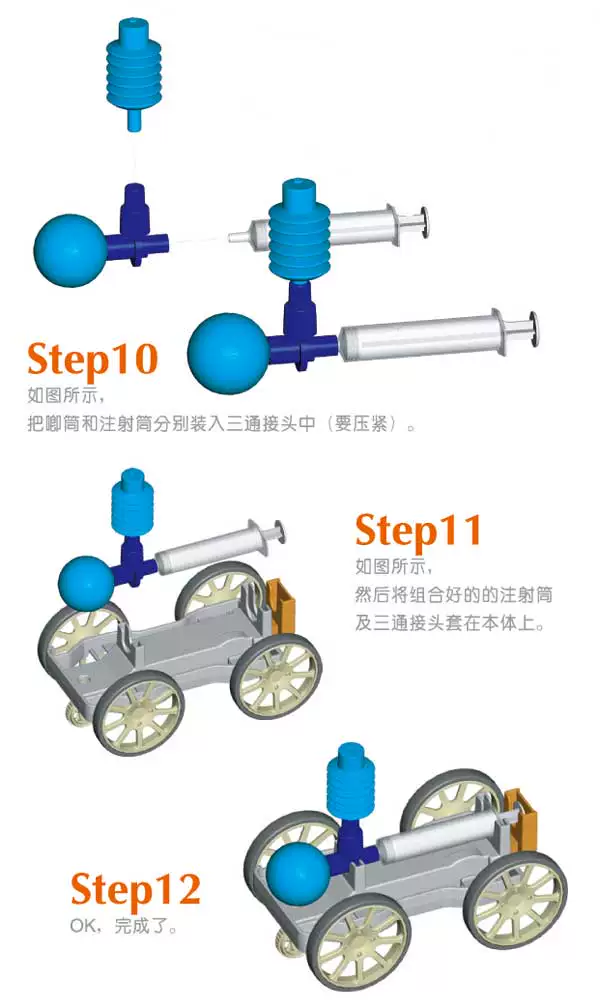 Step10
如图所示，
把唧筒和注射筒分别装入三通接头中（要压紧）。

Step11
如图所示，
然后将组合好的的注射筒
及三通接头套在本体上。

Step12
OK，完成了。