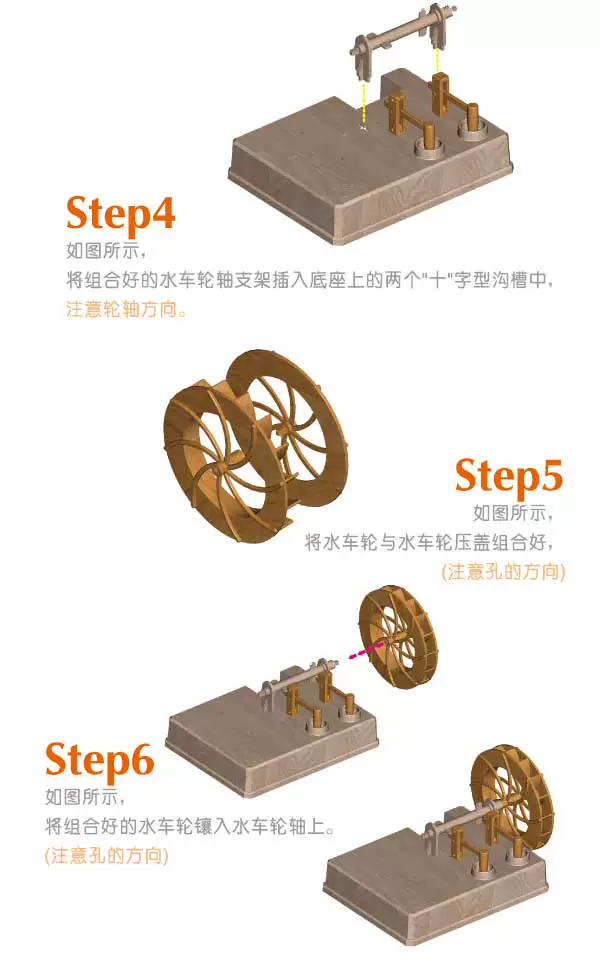 Step4
如图所示,
将组合好的水车轮轴支架插入底座上的两个"十"字型沟槽中,
注意轮轴方向。

Step5
如图所示,
将水车轮与水车轮压盖组合好,
(注意孔的方向)

Step6
如图所示,
将组合好的水车轮镶入水车轮轴上。
(注意孔的方向)